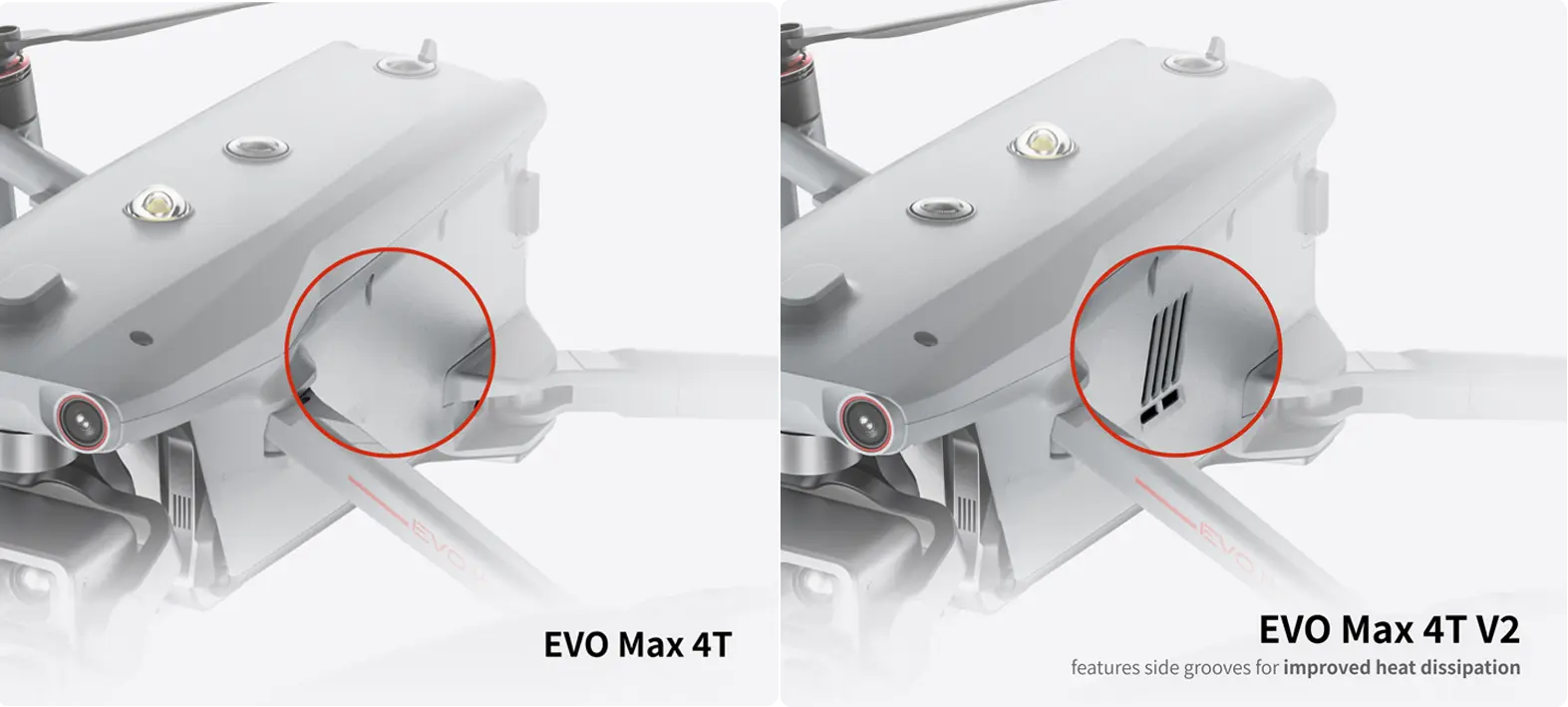 EVO

EVO Max 4T

EVO

EVO Max 4T V2

features side grooves for improved heat dissipation